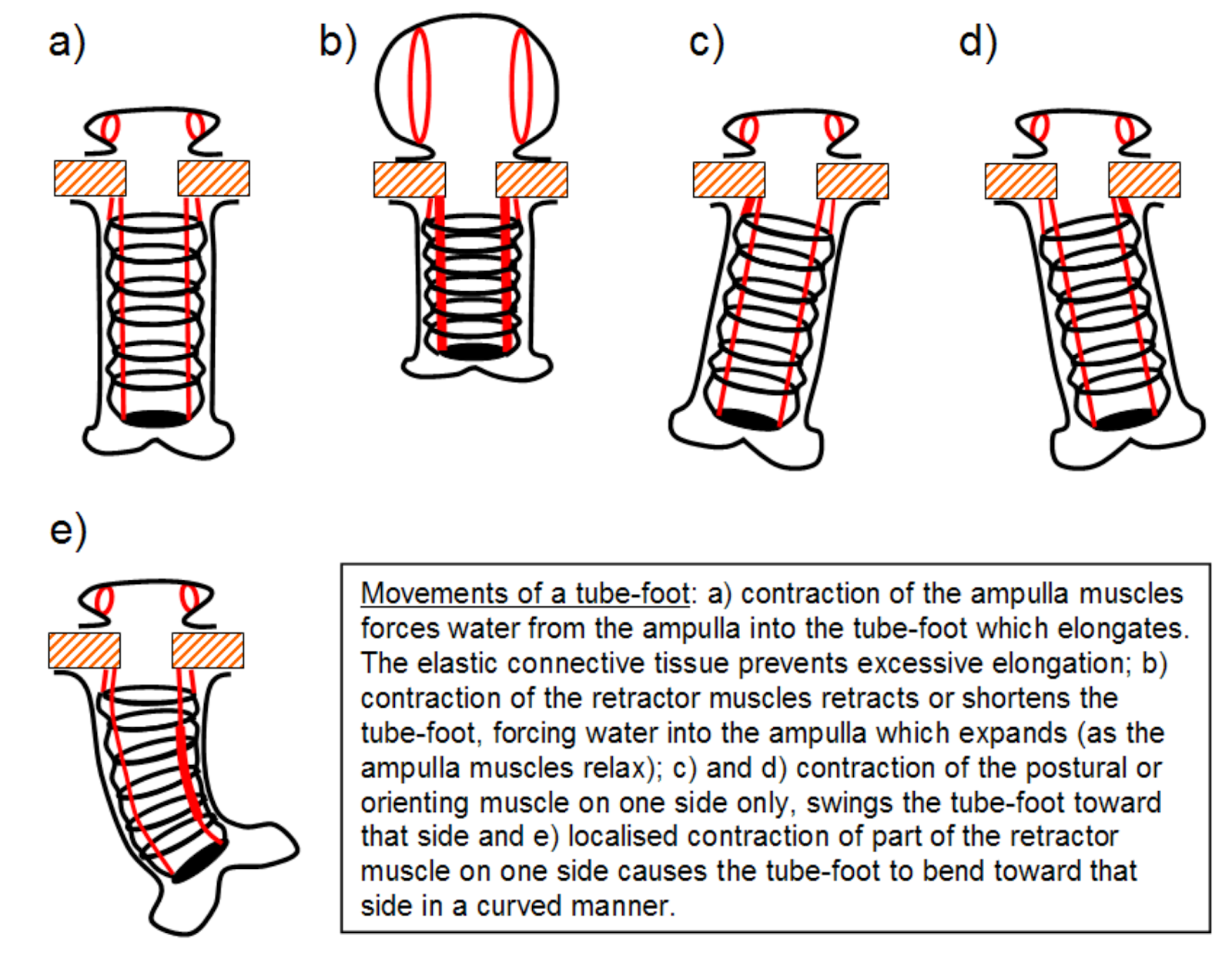 a)

b)

c)

d)

e)

Movements of a tube-foot: a) contraction of the ampulla muscles forces water from the ampulla into the tube-foot which elongates. The elastic connective tissue prevents excessive elongation; b) contraction of the retractor muscles retracts or shortens the tube-foot, forcing water into the ampulla which expands (as the ampulla muscles relax); c) and d) contraction of the postural or orienting muscle on one side only, swings the tube-foot toward that side and e) localised contraction of part of the retractor muscle on one side causes the tube-foot to bend toward that side in a curved manner.